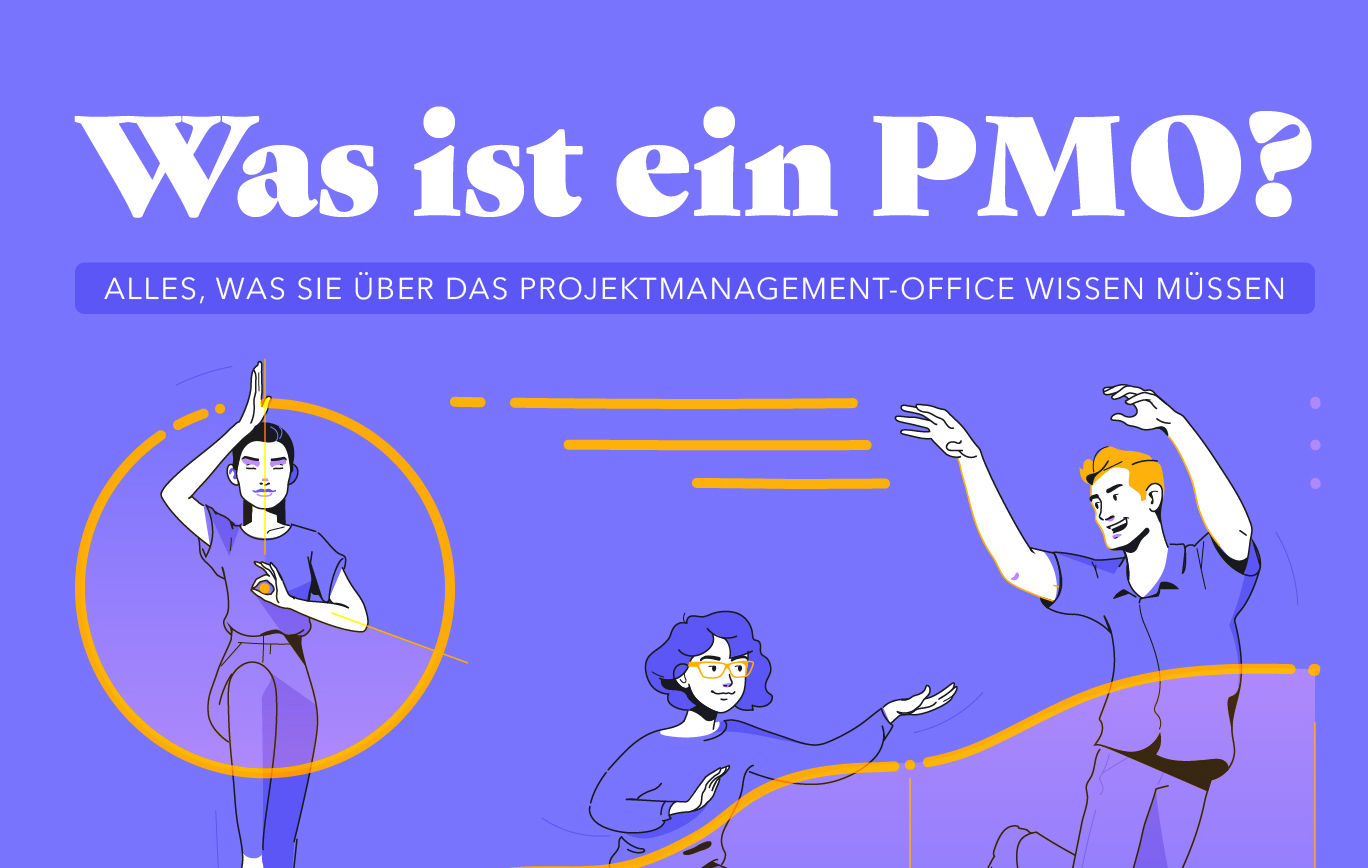 Was ist ein PMO?

ALLES, WAS SIE ÜBER DAS PROJEKTMANAGEMENT-OFFICE WISSEN MÜSSEN